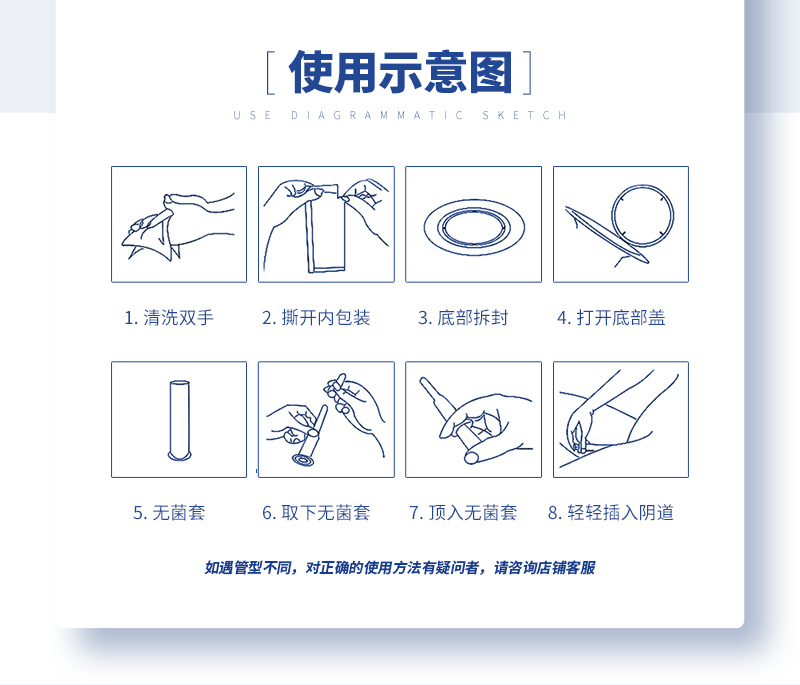 [ 使用示意图 ]

USE DIAGRAMMATIC SKETCH

1. 清洗双手

2. 撕开内包装

3. 底部拆封

4. 打开底部盖

5. 无菌套

6. 取下无菌套

7. 顶入无菌套

8. 轻轻插入阴道

如遇管型不同，对正确的使用方法有疑问者，请咨询店铺客服